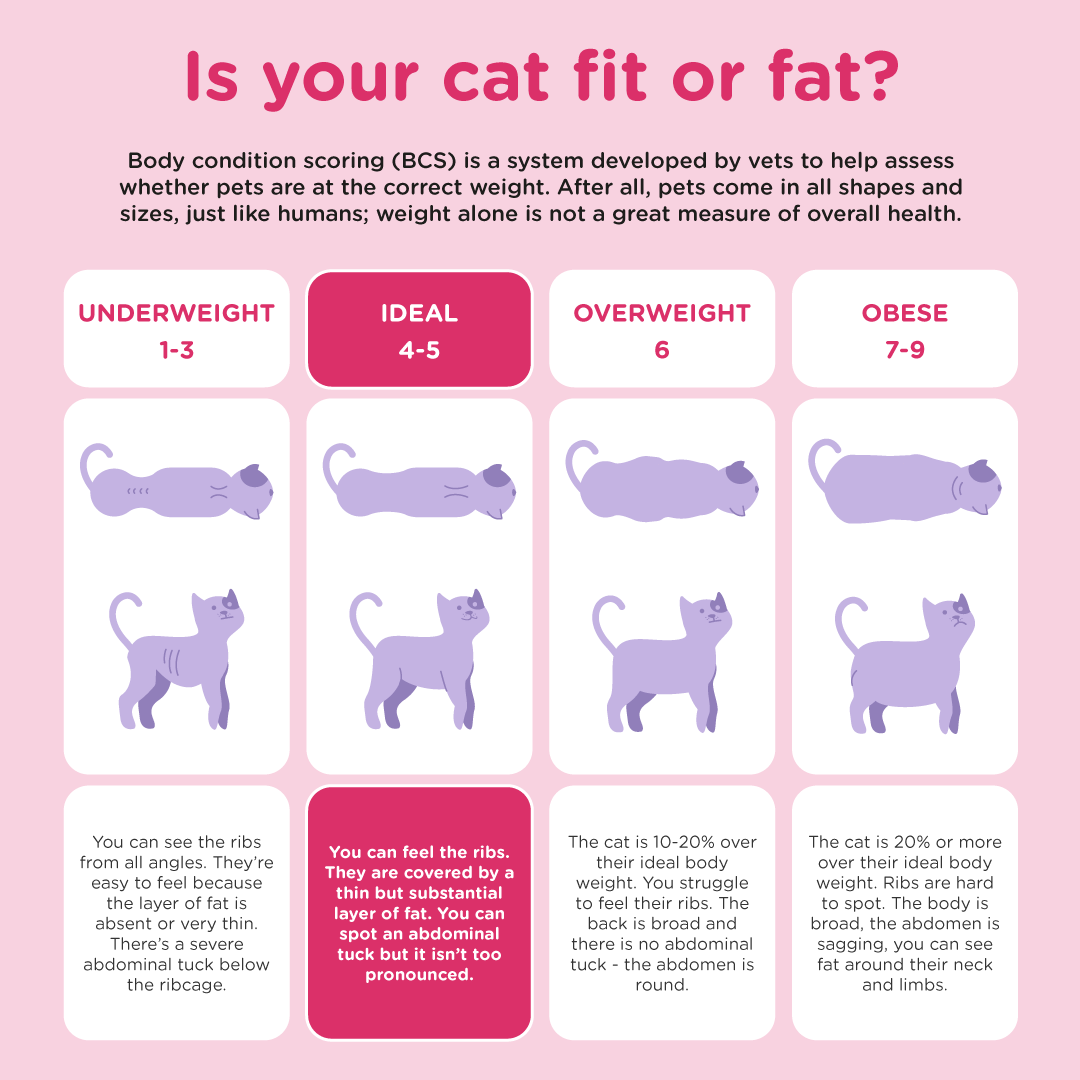 Is your cat fit or fat?

Body condition scoring (BCS) is a system developed by vets to help assess whether pets are at the correct weight. After all, pets come in all shapes and sizes, just like humans; weight alone is not a great measure of overall health.

UNDERWEIGHT
1-3

You can see the ribs from all angles. They're easy to feel because the layer of fat is absent or very thin. There's a severe abdominal tuck below the ribcage.

IDEAL
4-5

You can feel the ribs. They are covered by a thin but substantial layer of fat. You can spot an abdominal tuck but it isn't too pronounced.

OVERWEIGHT
6

The cat is 10-20% over their ideal body weight. You struggle to feel their ribs. The back is broad and there is no abdominal tuck - the abdomen is round.

OBESE
7-9

The cat is 20% or more over their ideal body weight. Ribs are hard to spot. The body is broad, the abdomen is sagging, you can see fat around their neck and limbs.