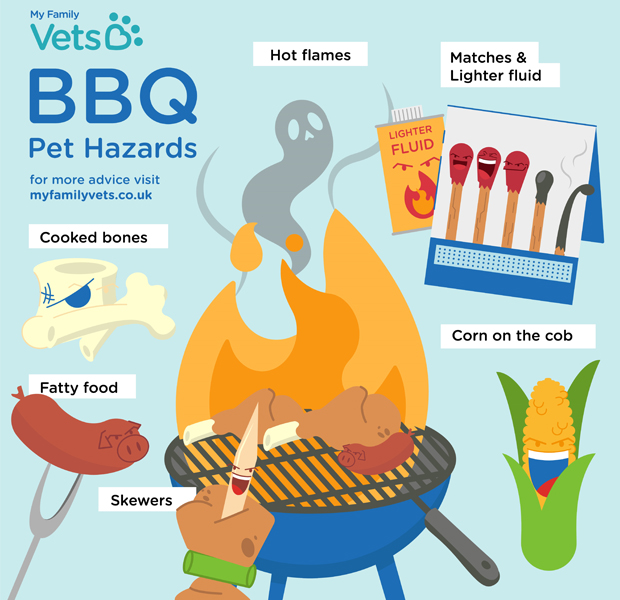 My Family
Vets

BBQ
Pet Hazards

for more advice visit
myfamilyvets.co.uk

Hot flames

Matches &
Lighter fluid

LIGHTER
FLUID

Cooked bones

Corn on the cob

Fatty food

Skewers