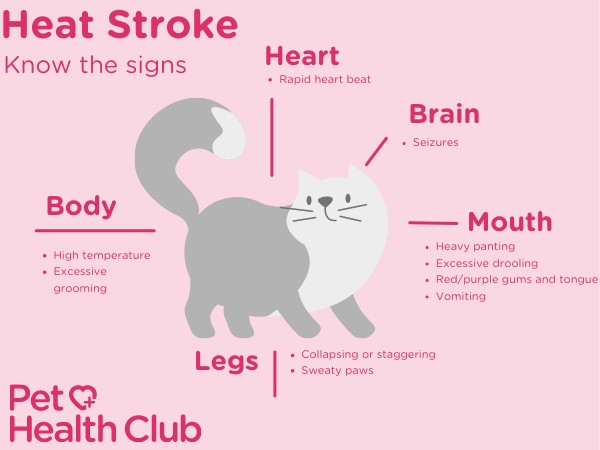 Heat Stroke
Know the signs

Heart
• Rapid heart beat

Brain
• Seizures

Body
• High temperature
• Excessive grooming

Mouth
• Heavy panting
• Excessive drooling
• Red/purple gums and tongue
• Vomiting

Legs
• Collapsing or staggering
• Sweaty paws

Pet Health Club