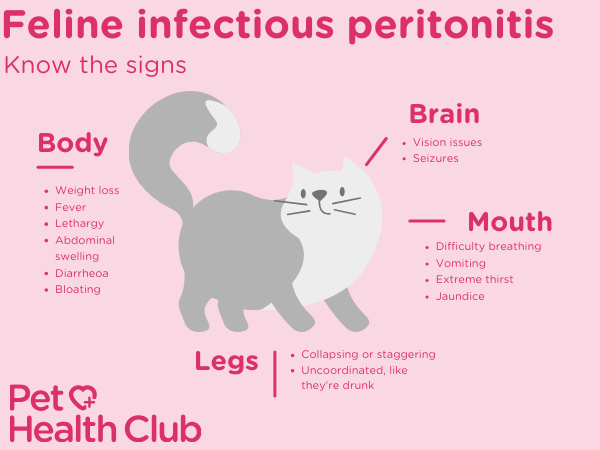 Feline infectious peritonitis

Know the signs

Body

- Weight loss
- Fever
- Lethargy
- Abdominal swelling
- Diarrheoa
- Bloating

Brain

- Vision issues
- Seizures

Mouth

- Difficulty breathing
- Vomiting
- Extreme thirst
- Jaundice

Legs

- Collapsing or staggering
- Uncoordinated, like they're drunk

Pet Health Club